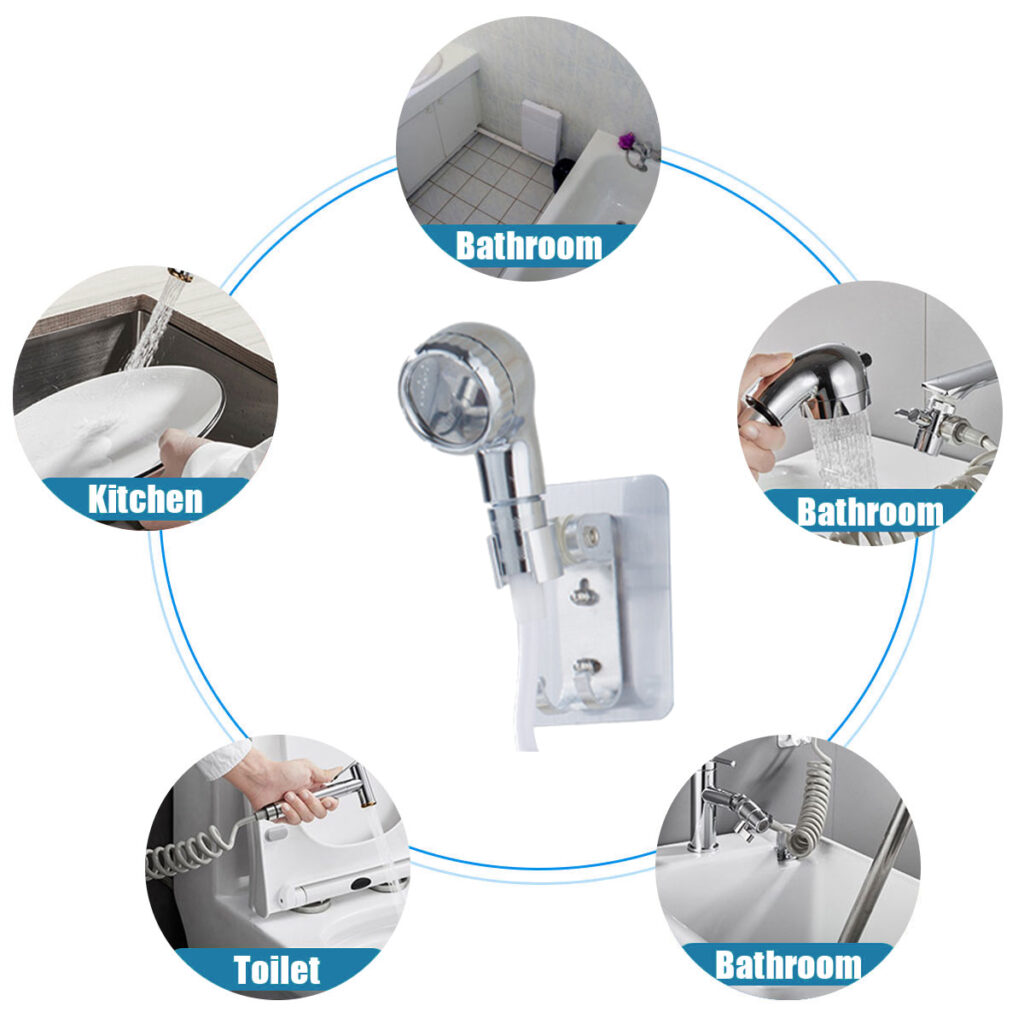 Bathroom

Kitchen

Bathroom

Toilet

Bathroom