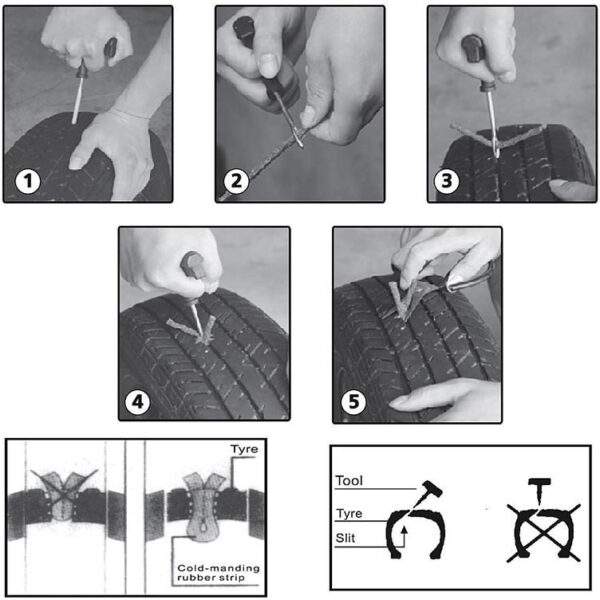 1

2

3

4

5

Tyre

Cold-manding rubber strip

Tool

Tyre

Slit