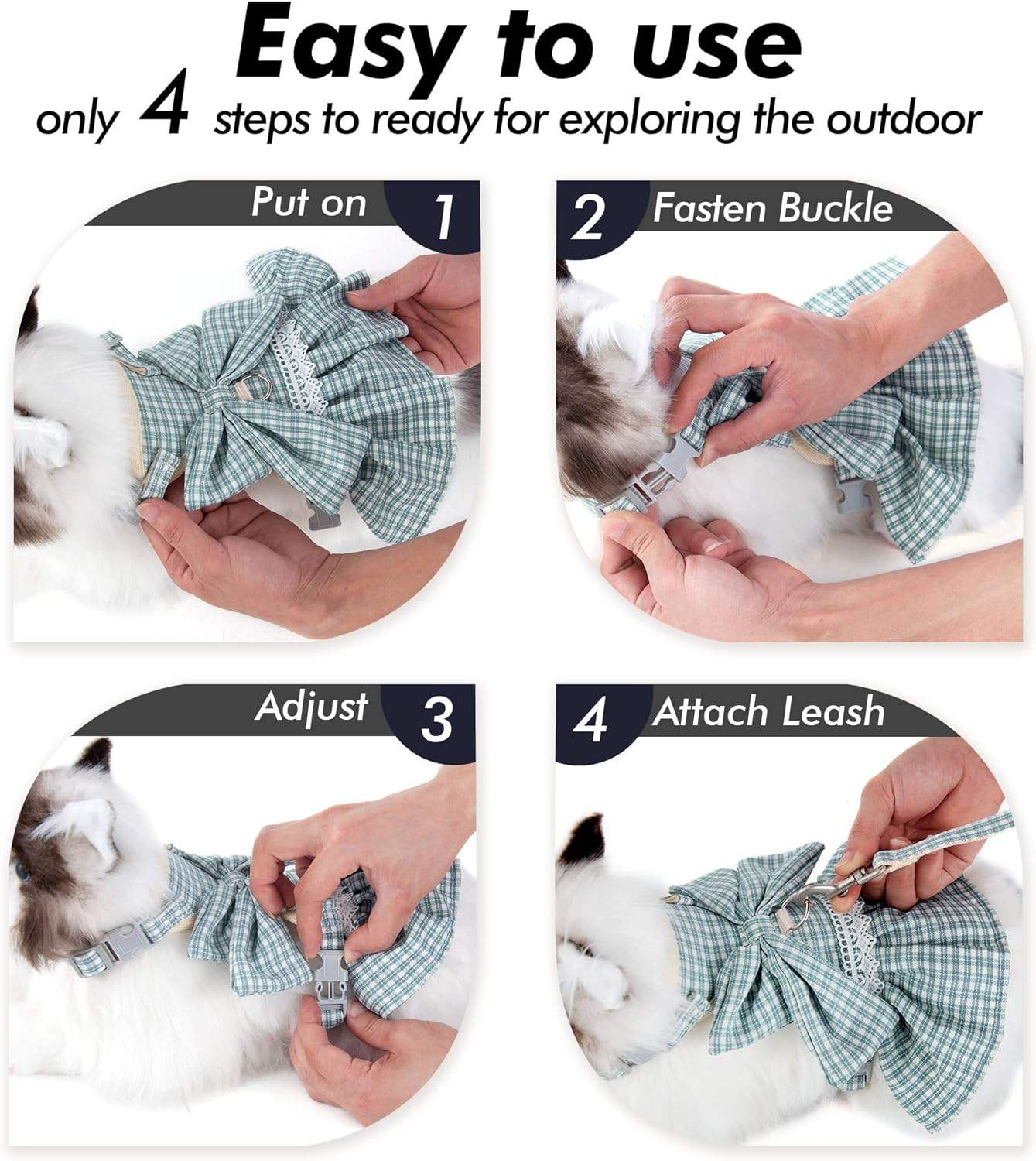 Easy to use

only 4 steps to ready for exploring the outdoor

Put on 1

2 Fasten Buckle

Adjust 3

4 Attach Leash