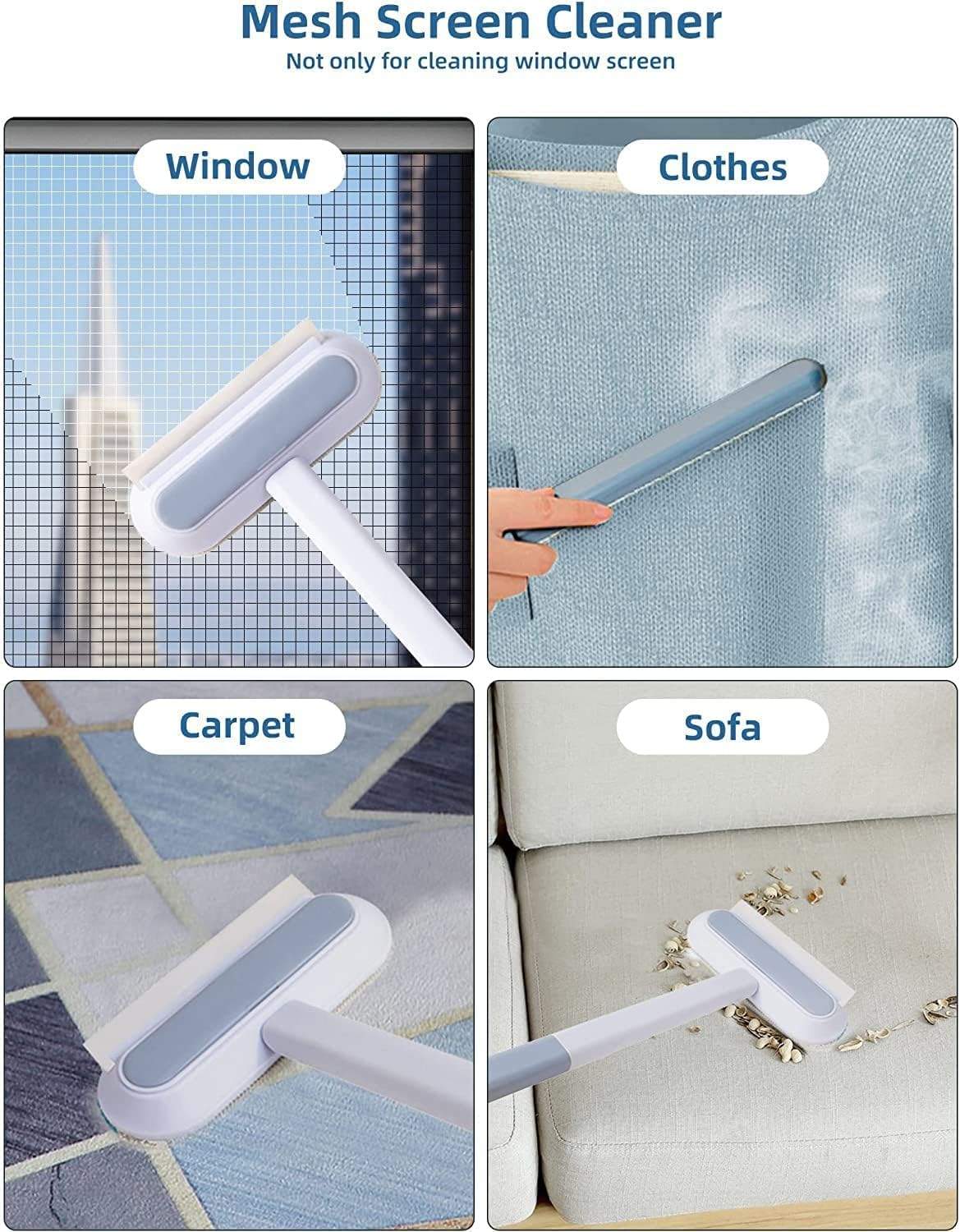 Mesh Screen Cleaner
Not only for cleaning window screen

Window

Clothes

Carpet

Sofa