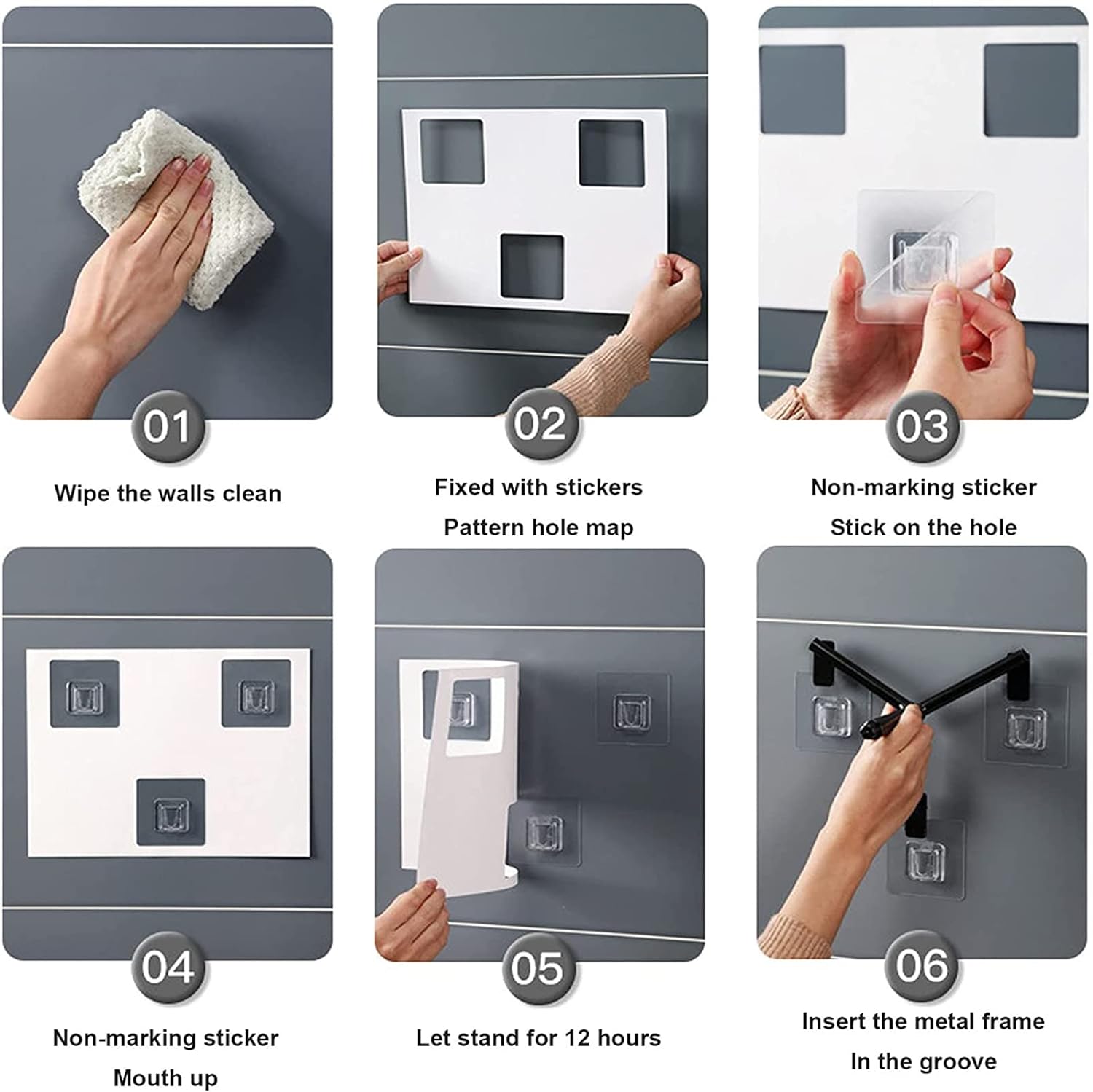 01
Wipe the walls clean

02
Fixed with stickers
Pattern hole map

03
Non-marking sticker
Stick on the hole

04
Non-marking sticker
Mouth up

05
Let stand for 12 hours

06
Insert the metal frame
In the groove