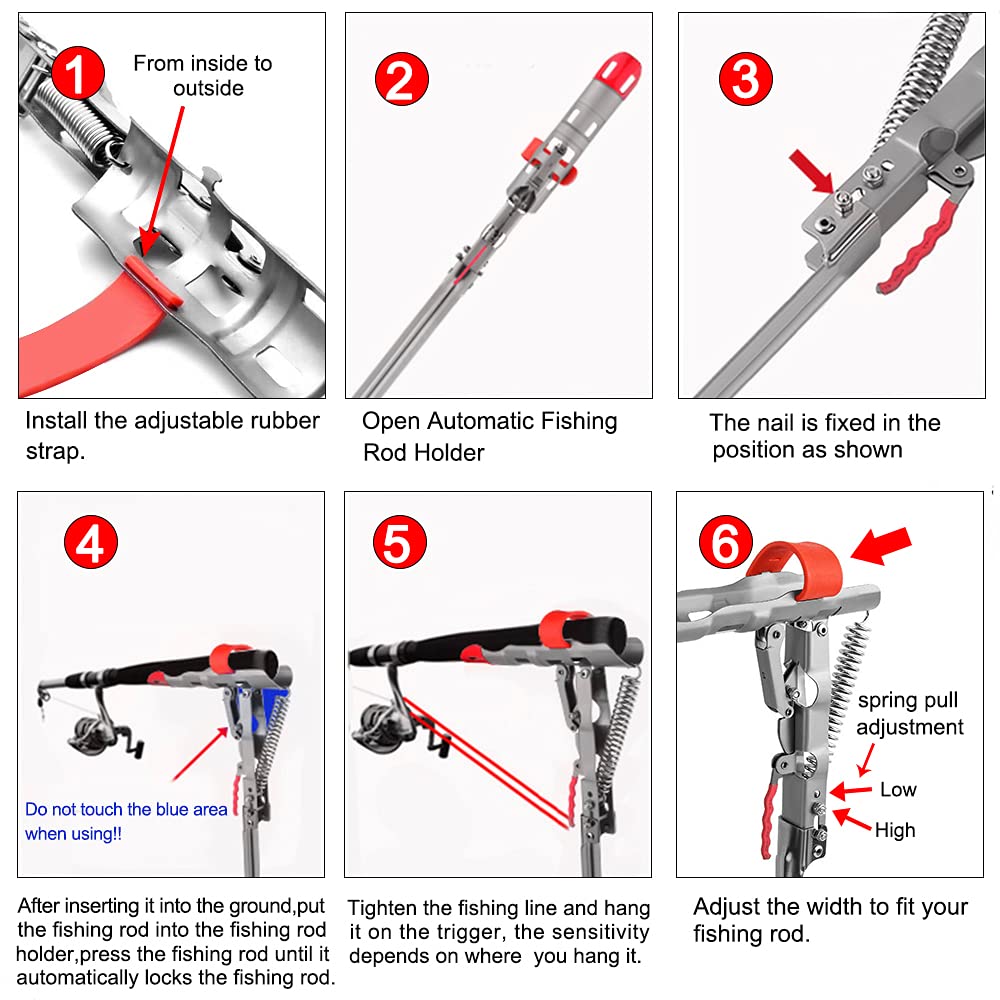 1

From inside to outside

Install the adjustable rubber strap.

2

Open Automatic Fishing Rod Holder

3

The nail is fixed in the position as shown

4

Do not touch the blue area when using!!

After inserting it into the ground,put the fishing rod into the fishing rod holder,press the fishing rod until it automatically locks the fishing rod.

5

Tighten the fishing line and hang it on the trigger, the sensitivity depends on where you hang it.

6

spring pull adjustment

Low

High

Adjust the width to fit your fishing rod.