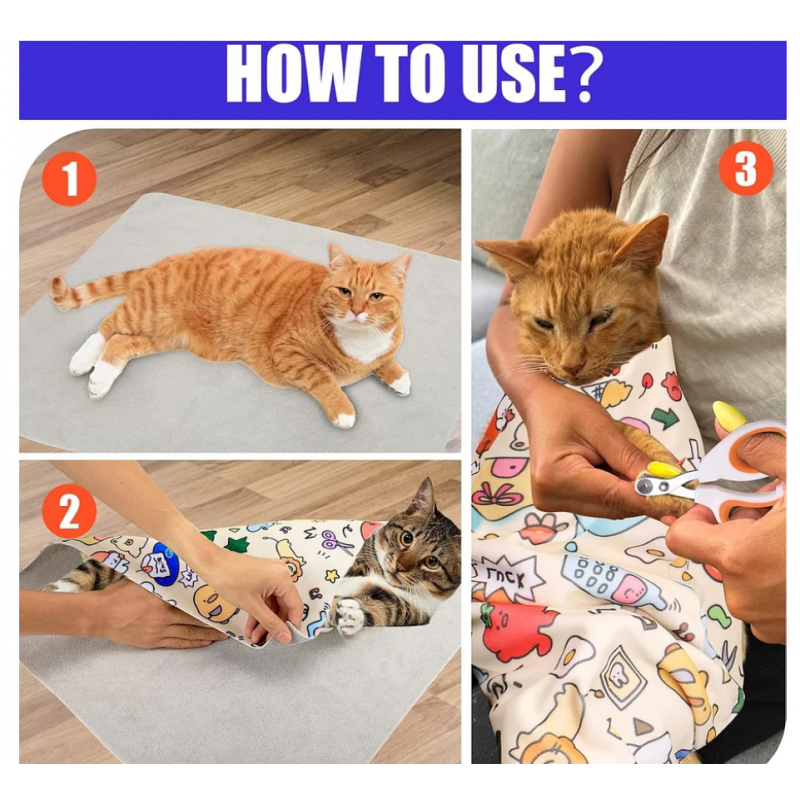 HOW TO USE?

1

2

3