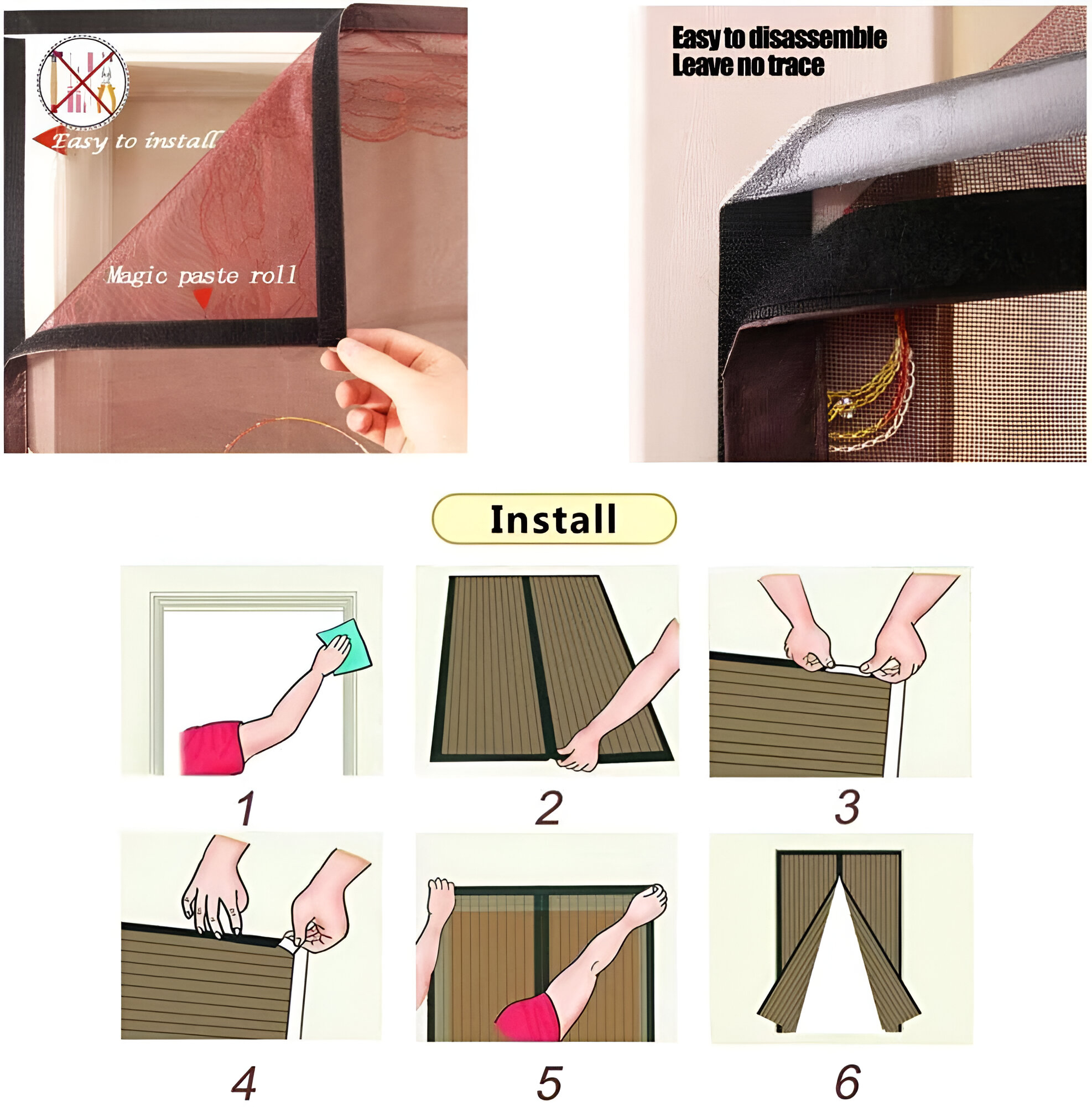 Easy to install

Magic paste roll

Easy to disassemble
Leave no trace

Install

1

2

3

4

5

6