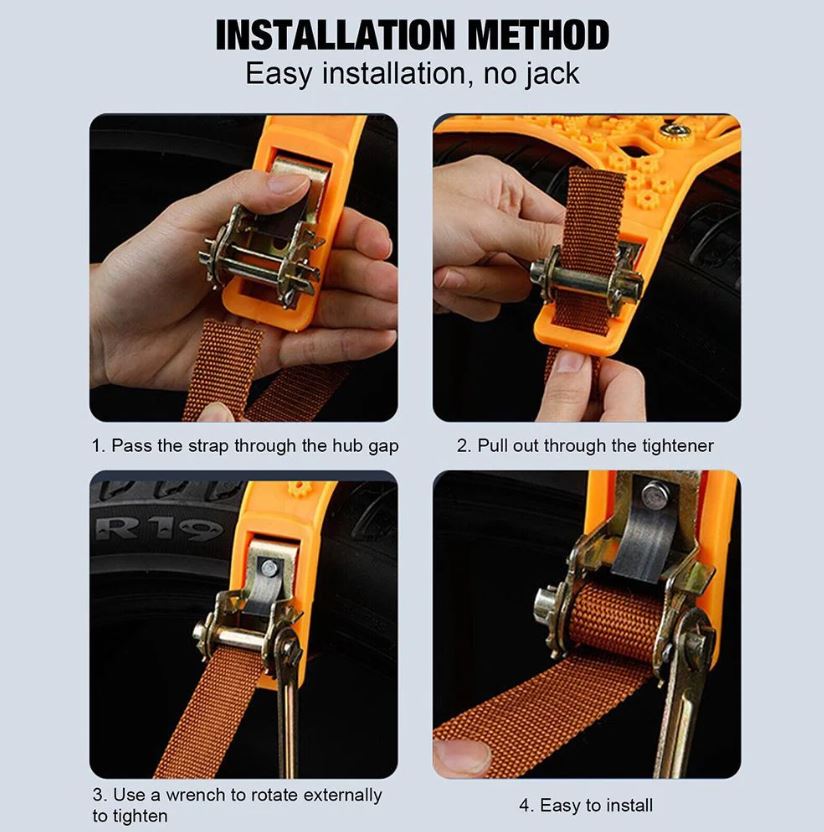 INSTALLATION METHOD
Easy installation, no jack

1. Pass the strap through the hub gap

2. Pull out through the tightener

R19

3. Use a wrench to rotate externally to tighten

4. Easy to install